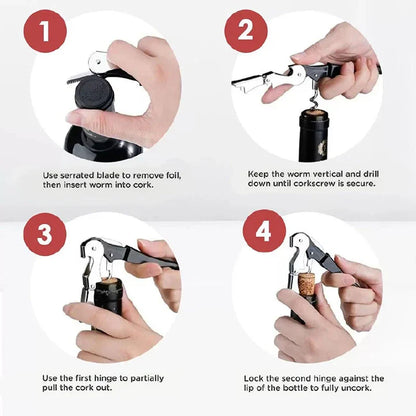 1

Use serrated blade to remove foil, then insert worm into cork.

2

Keep the worm vertical and drill down until corkscrew is secure.

3

Use the first hinge to partially pull the cork out.

4

Lock the second hinge against the lip of the bottle to fully uncork.