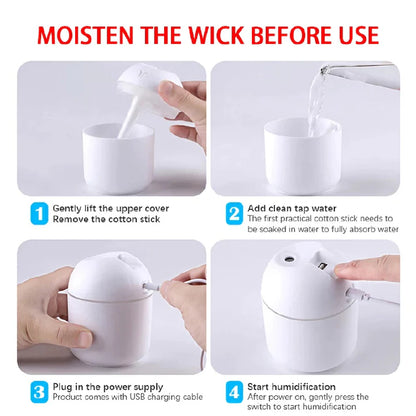 MOISTEN THE WICK BEFORE USE

1 Gently lift the upper cover
Remove the cotton stick

2 Add clean tap water
The first practical cotton stick needs to be soaked in water to fully absorb water

3 Plug in the power supply
Product comes with USB charging cable

4 Start humidification
After power on, gently press the switch to start humidification