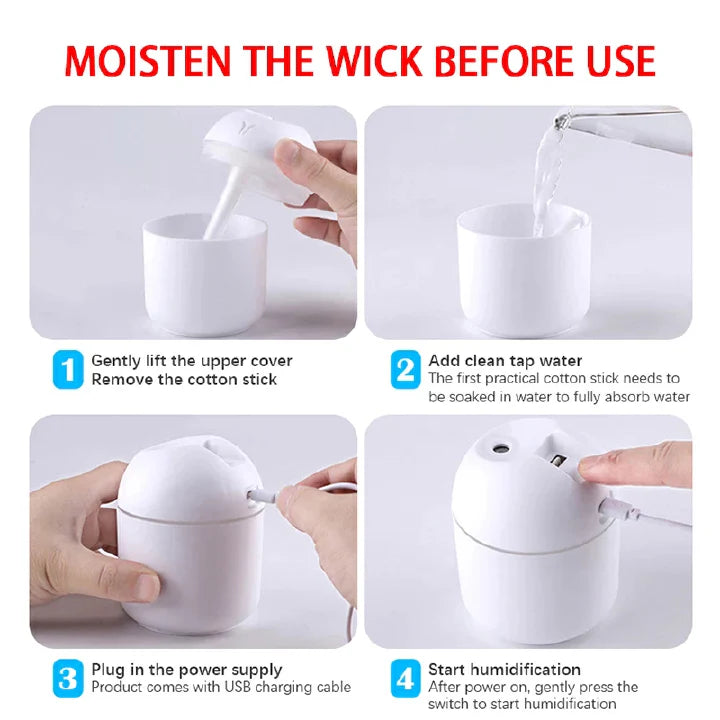 MOISTEN THE WICK BEFORE USE

1 Gently lift the upper cover
Remove the cotton stick

2 Add clean tap water
The first practical cotton stick needs to be soaked in water to fully absorb water

3 Plug in the power supply
Product comes with USB charging cable

4 Start humidification
After power on, gently press the switch to start humidification