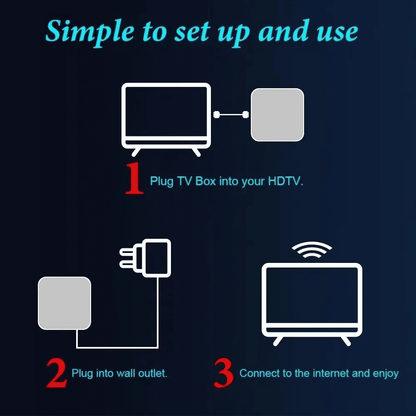 Simple to set up and use

1 Plug TV Box into your HDTV.

2 Plug into wall outlet.

3 Connect to the internet and enjoy