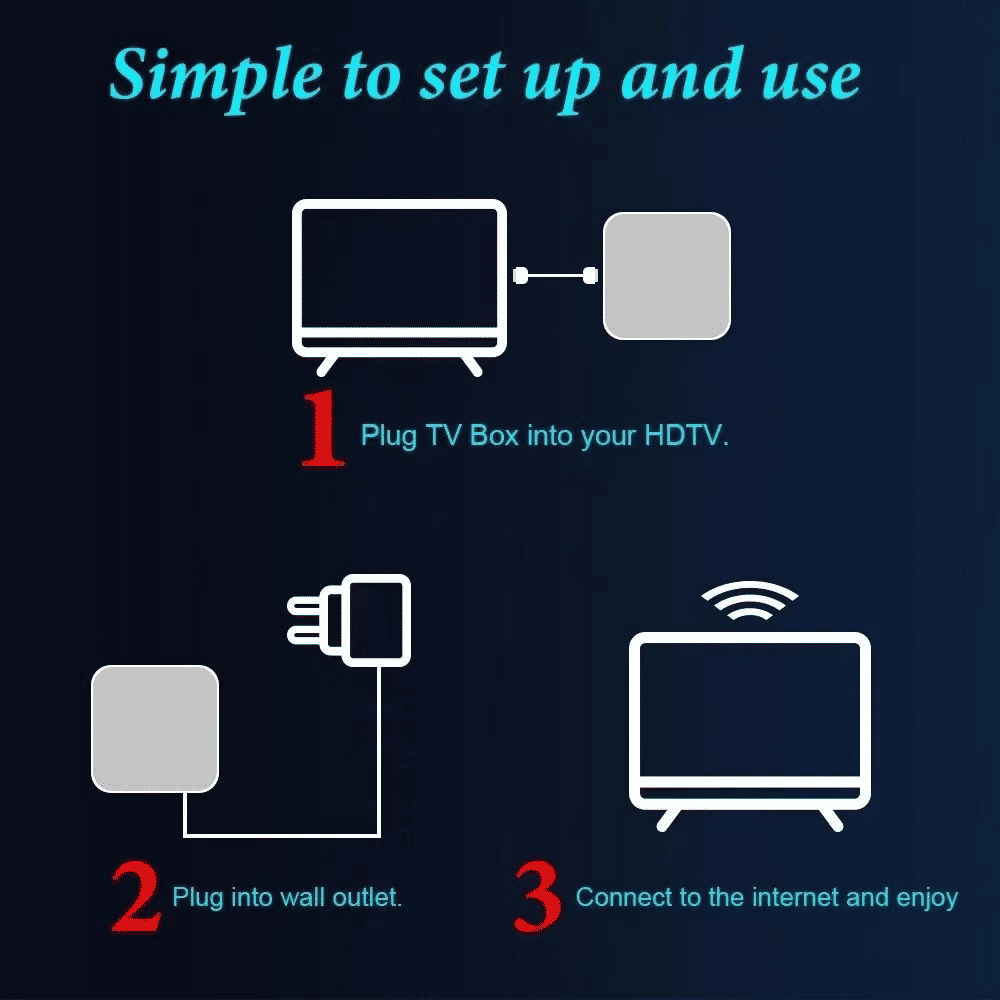 Simple to set up and use

1 Plug TV Box into your HDTV.

2 Plug into wall outlet.

3 Connect to the internet and enjoy