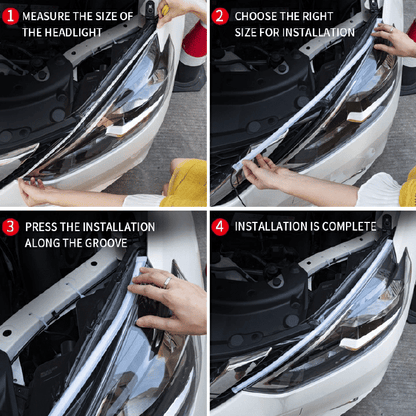 1 MEASURE THE SIZE OF THE HEADLIGHT

2 CHOOSE THE RIGHT SIZE FOR INSTALLATION

3 PRESS THE INSTALLATION ALONG THE GROOVE

4 INSTALLATION IS COMPLETE