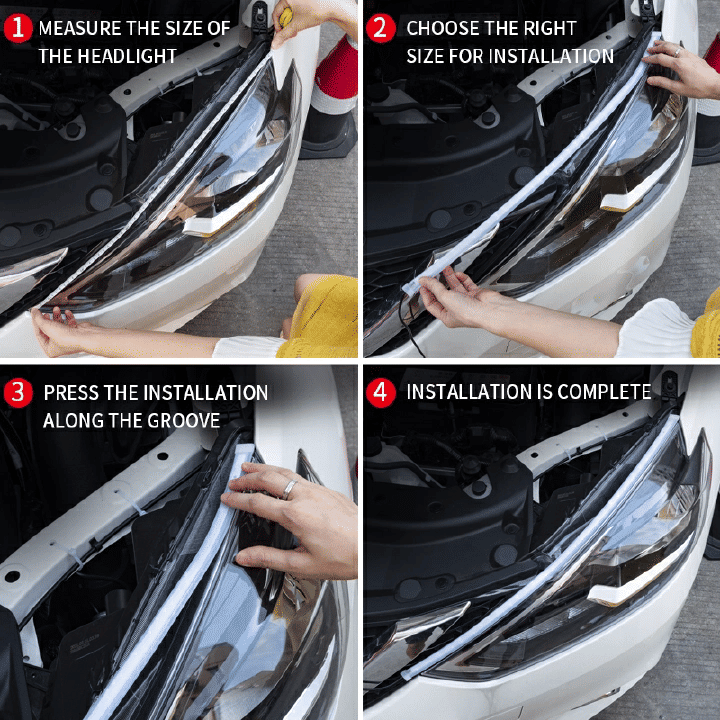 1 MEASURE THE SIZE OF THE HEADLIGHT

2 CHOOSE THE RIGHT SIZE FOR INSTALLATION

3 PRESS THE INSTALLATION ALONG THE GROOVE

4 INSTALLATION IS COMPLETE