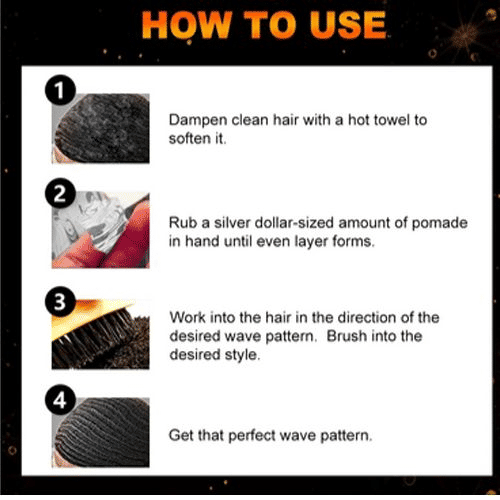 HOW TO USE

1

Dampen clean hair with a hot towel to soften it.

2

Rub a silver dollar-sized amount of pomade in hand until even layer forms.

3

Work into the hair in the direction of the desired wave pattern.  Brush into the desired style.

4

Get that perfect wave pattern.