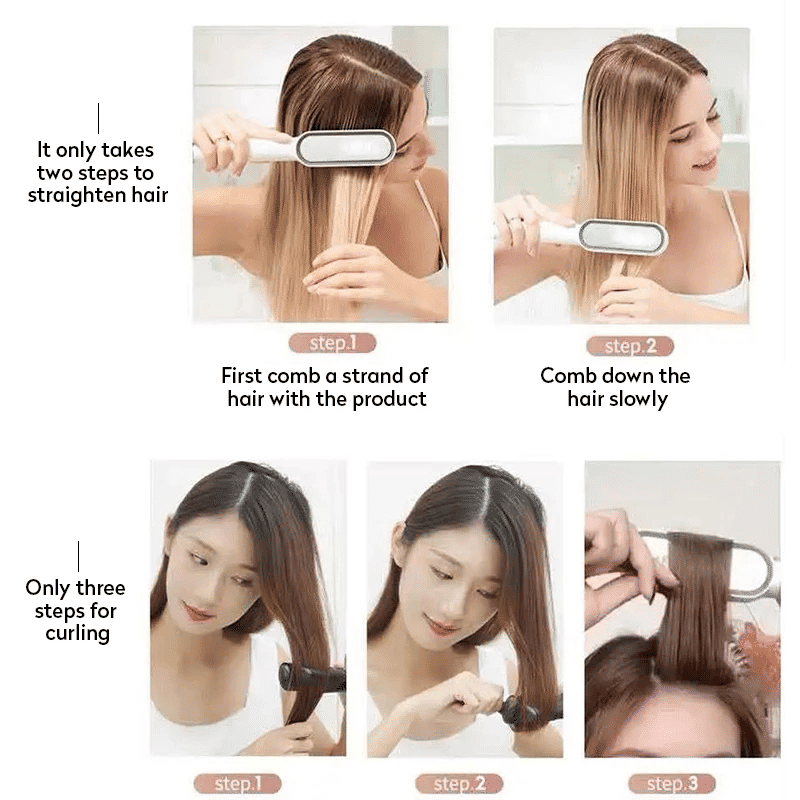 It only takes two steps to straighten hair

step.1

First comb a strand of hair with the product

step.2

Comb down the hair slowly

Only three steps for curling

step.1

step.2

step.3