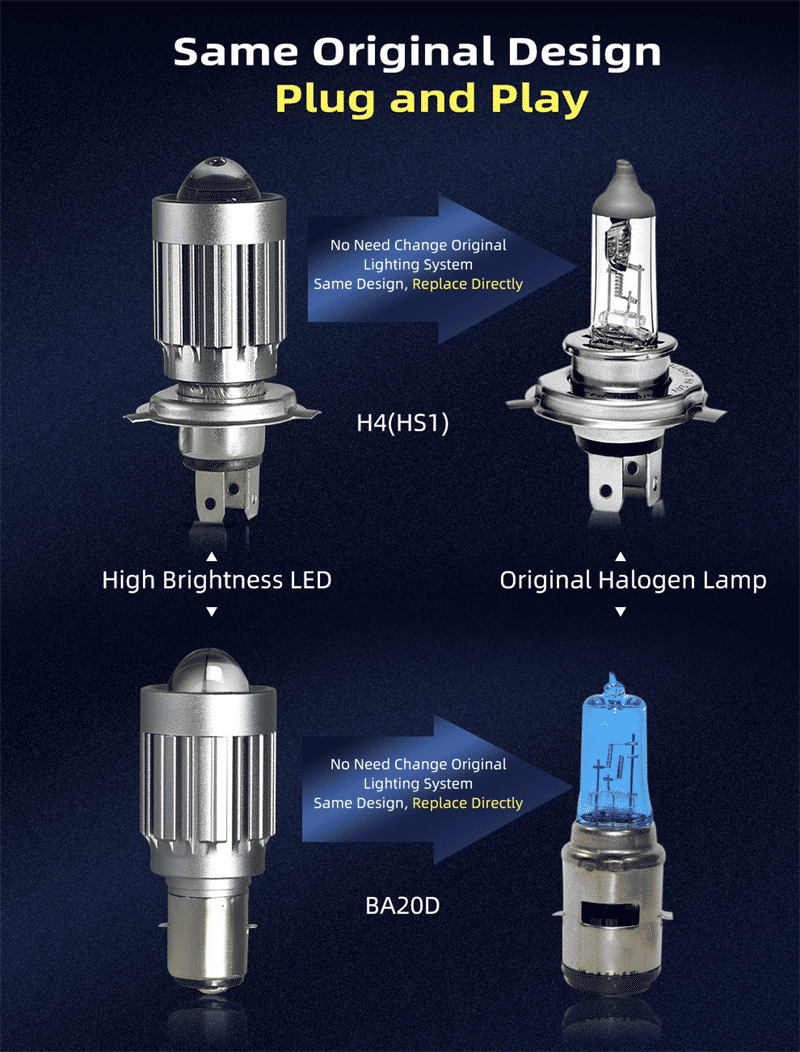 Same Original Design
Plug and Play

No Need Change Original Lighting System
Same Design, Replace Directly

H4(HS1)

High Brightness LED

Original Halogen Lamp

No Need Change Original Lighting System
Same Design, Replace Directly

BA20D