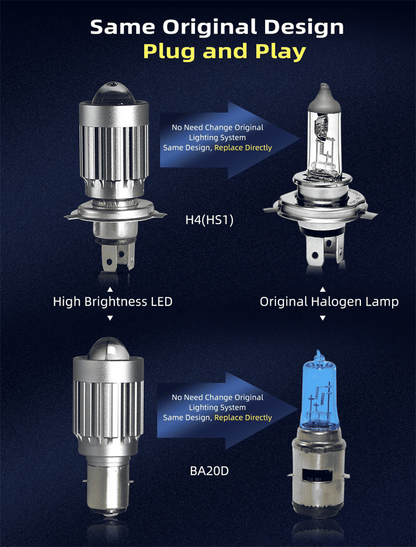 Same Original Design
Plug and Play

No Need Change Original Lighting System
Same Design, Replace Directly

H4(HS1)

High Brightness LED

Original Halogen Lamp

No Need Change Original Lighting System
Same Design, Replace Directly

BA20D