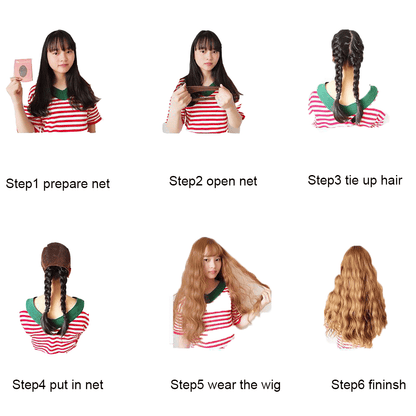 Step1 prepare net

Step2 open net

Step3 tie up hair

Step4 put in net

Step5 wear the wig

Step6 fininsh