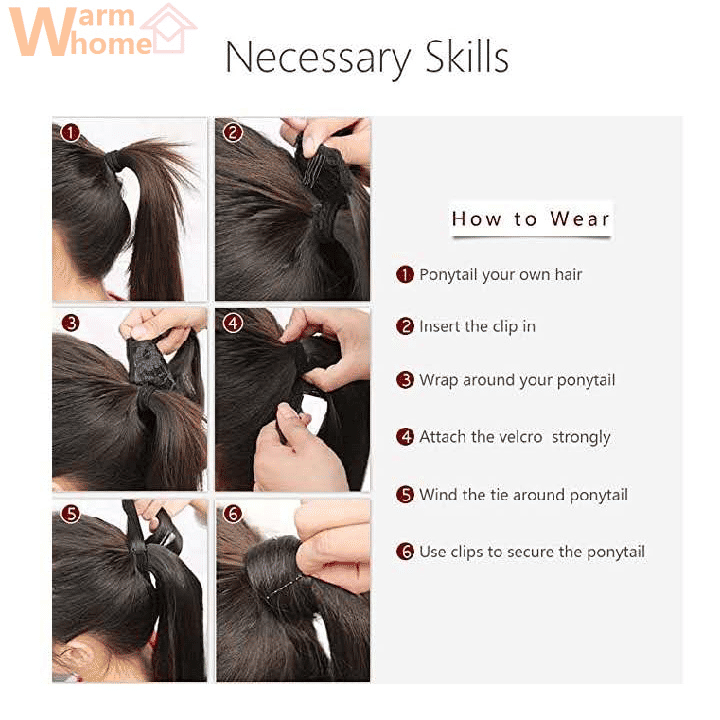 Warm home

Necessary Skills

1

2

3

4

5

6

How to Wear

1 Ponytail your own hair

2 Insert the clip in

3 Wrap around your ponytail

4 Attach the velcro strongly

5 Wind the tie around ponytail

6 Use clips to secure the ponytail