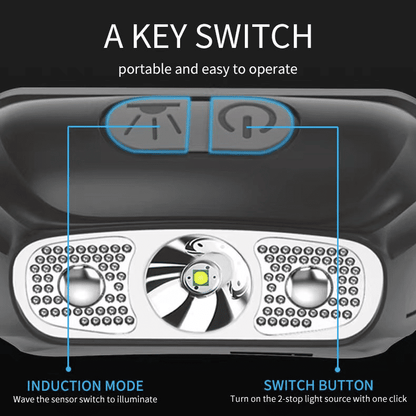 A KEY SWITCH

portable and easy to operate

INDUCTION MODE
Wave the sensor switch to illuminate

SWITCH BUTTON
Turn on the 2-stop light source with one click