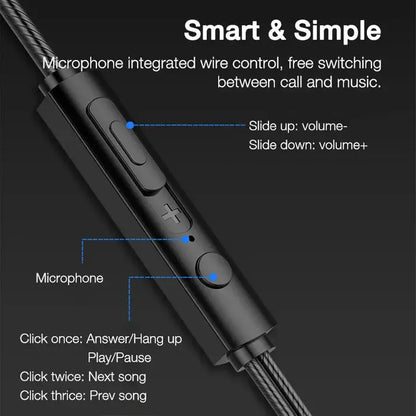 Smart & Simple

Microphone integrated wire control, free switching between call and music.

Slide up: volume-
Slide down: volume+

+

Microphone

Click once: Answer/Hang up
Play/Pause
Click twice: Next song
Click thrice: Prev song