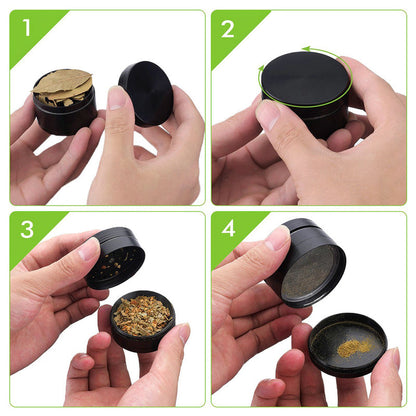 1

2

3

4