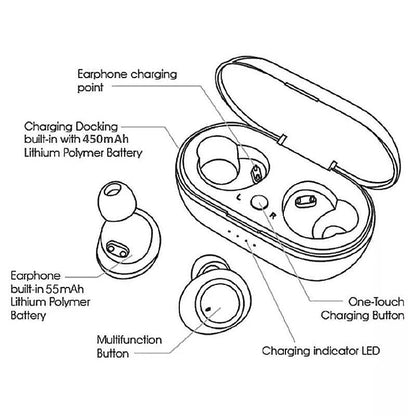 Earphone charging point

Charging Docking built-in with 450mAh Lithium Polymer Battery

L

R

Earphone built-in 55mAh Lithium Polymer Battery

One-Touch Charging Button

Multifunction Button

Charging indicator LED